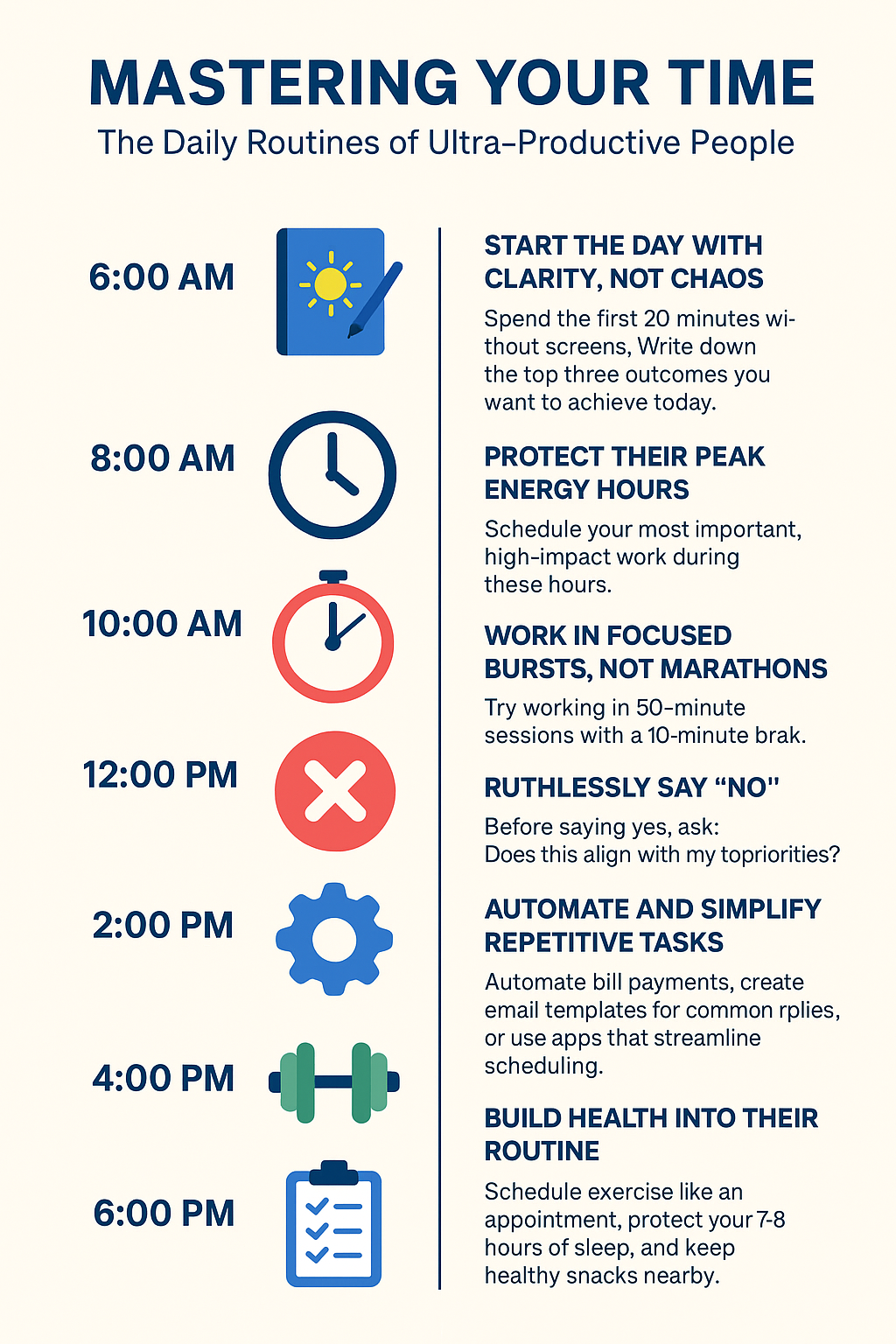 MASTERING YOUR TIME

The Daily Routines of Ultra-Productive People

6:00 AM

8:00 AM

10:00 AM

12:00 PM

2:00 PM

4:00 PM

6:00 PM

START THE DAY WITH CLARITY, NOT CHAOS

Spend the first 20 minutes without screens, Write down the top three outcomes you want to achieve today.

PROTECT THEIR PEAK ENERGY HOURS

Schedule your most important, high-impact work during these hours.

WORK IN FOCUSED BURSTS, NOT MARATHONS

Try working in 50-minute sessions with a 10-minute brak.

RUTHLESSLY SAY "NO"

Before saying yes, ask: Does this align with my topriorities?

AUTOMATE AND SIMPLIFY REPETITIVE TASKS

Automate bill payments, create email templates for common rplies, or use apps that streamline scheduling.

BUILD HEALTH INTO THEIR ROUTINE

Schedule exercise like an appointment, protect your 7-8 hours of sleep, and keep healthy snacks nearby.