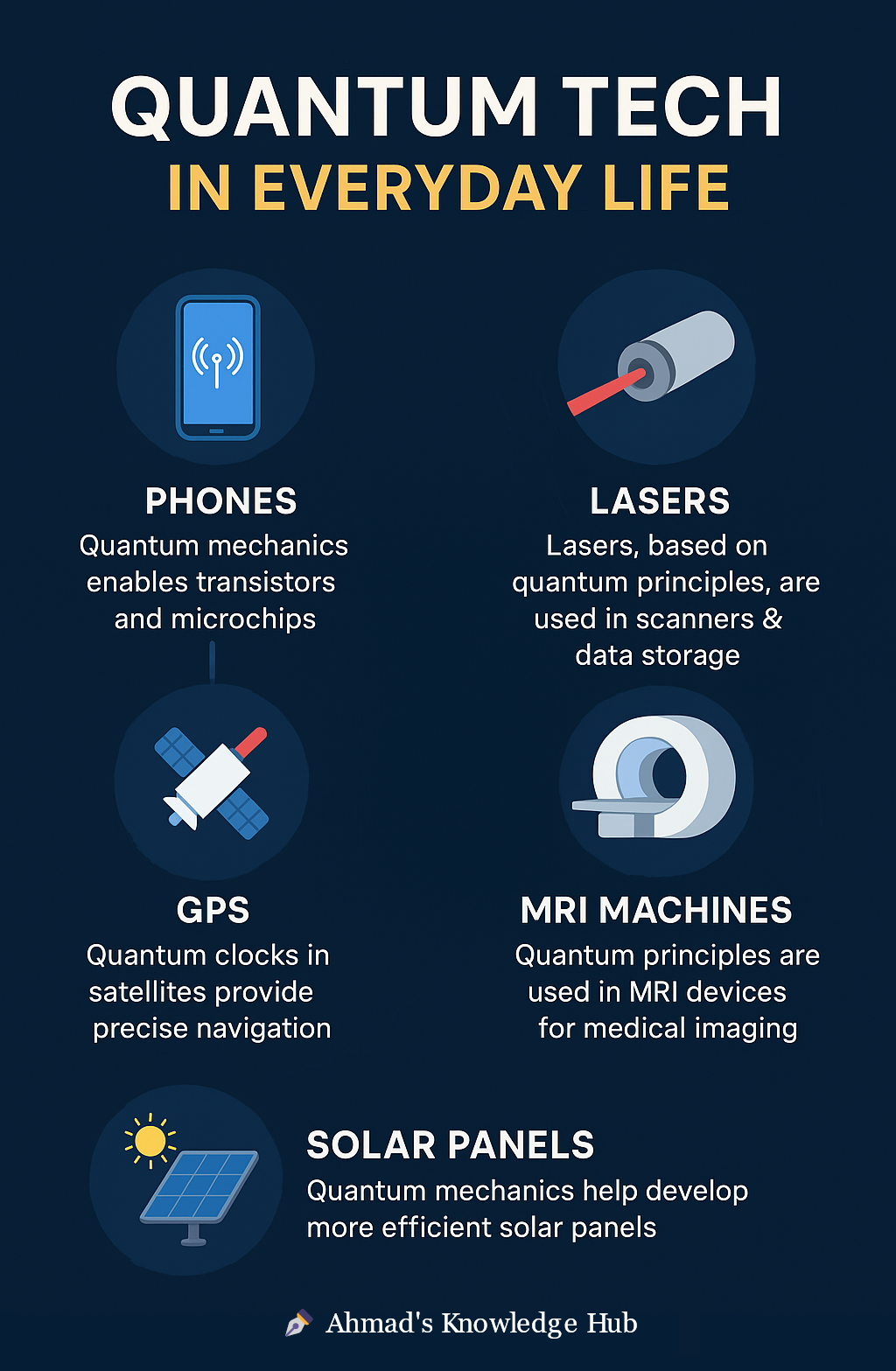 QUANTUM TECH
IN EVERYDAY LIFE

PHONES
Quantum mechanics enables transistors and microchips

LASERS
Lasers, based on quantum principles, are used in scanners & data storage

GPS
Quantum clocks in satellites provide precise navigation

MRI MACHINES
Quantum principles are used in MRI devices for medical imaging

SOLAR PANELS
Quantum mechanics help develop more efficient solar panels

Ahmad's Knowledge Hub