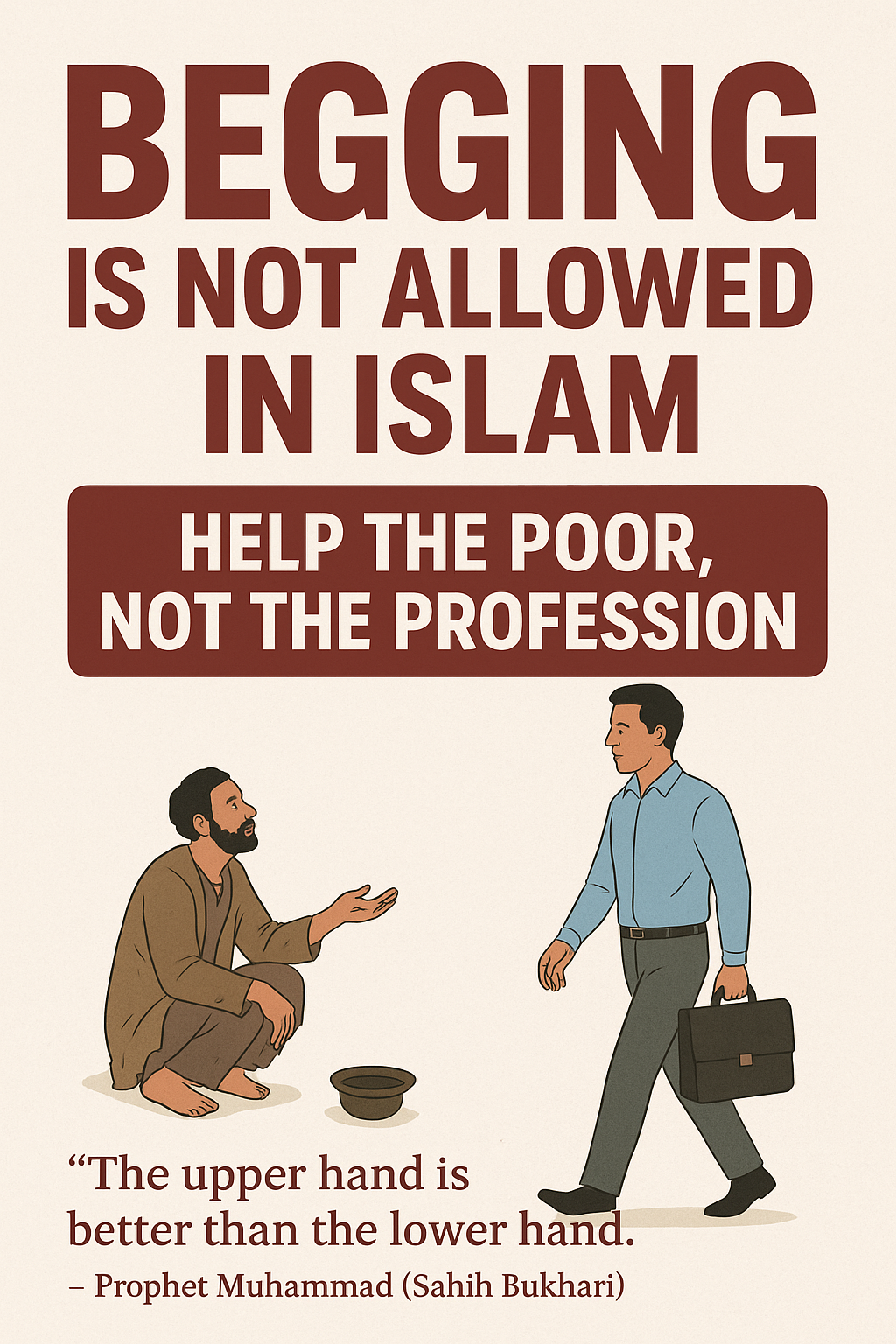 BEGGING IS NOT ALLOWED IN ISLAM

HELP THE POOR, NOT THE PROFESSION

“The upper hand is better than the lower hand.

– Prophet Muhammad (Sahih Bukhari)