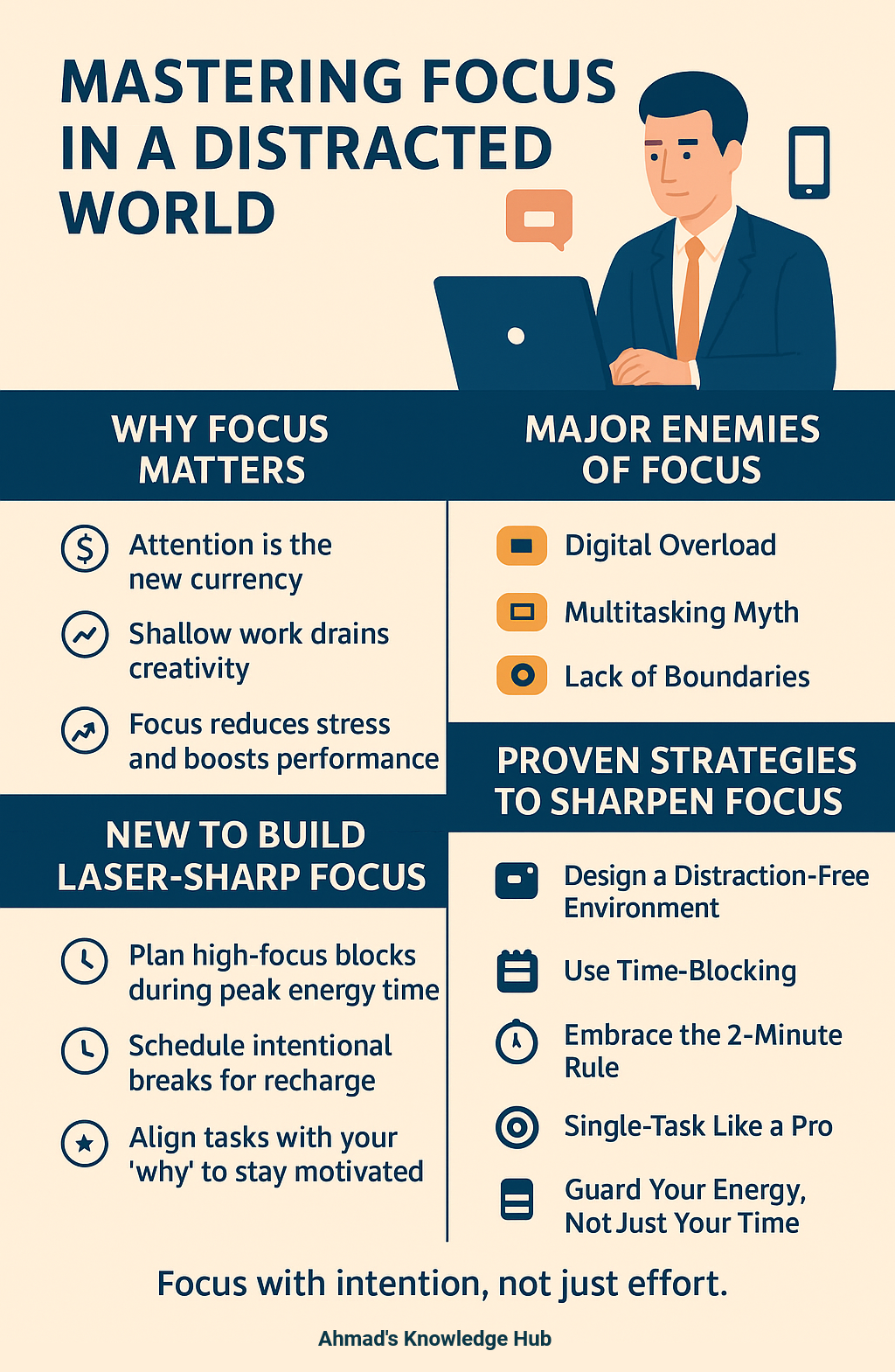 MASTERING FOCUS IN A DISTRACTED WORLD

WHY FOCUS MATTERS

Attention is the new currency

Shallow work drains creativity

Focus reduces stress and boosts performance

NEW TO BUILD LASER-SHARP FOCUS

Plan high-focus blocks during peak energy time

Schedule intentional breaks for recharge

Align tasks with your 'why' to stay motivated

MAJOR ENEMIES OF FOCUS

Digital Overload

Multitasking Myth

Lack of Boundaries

PROVEN STRATEGIES TO SHARPEN FOCUS

Design a Distraction-Free Environment

Use Time-Blocking

Embrace the 2-Minute Rule

Single-Task Like a Pro

Guard Your Energy, Not Just Your Time

Focus with intention, not just effort.

Ahmad's Knowledge Hub