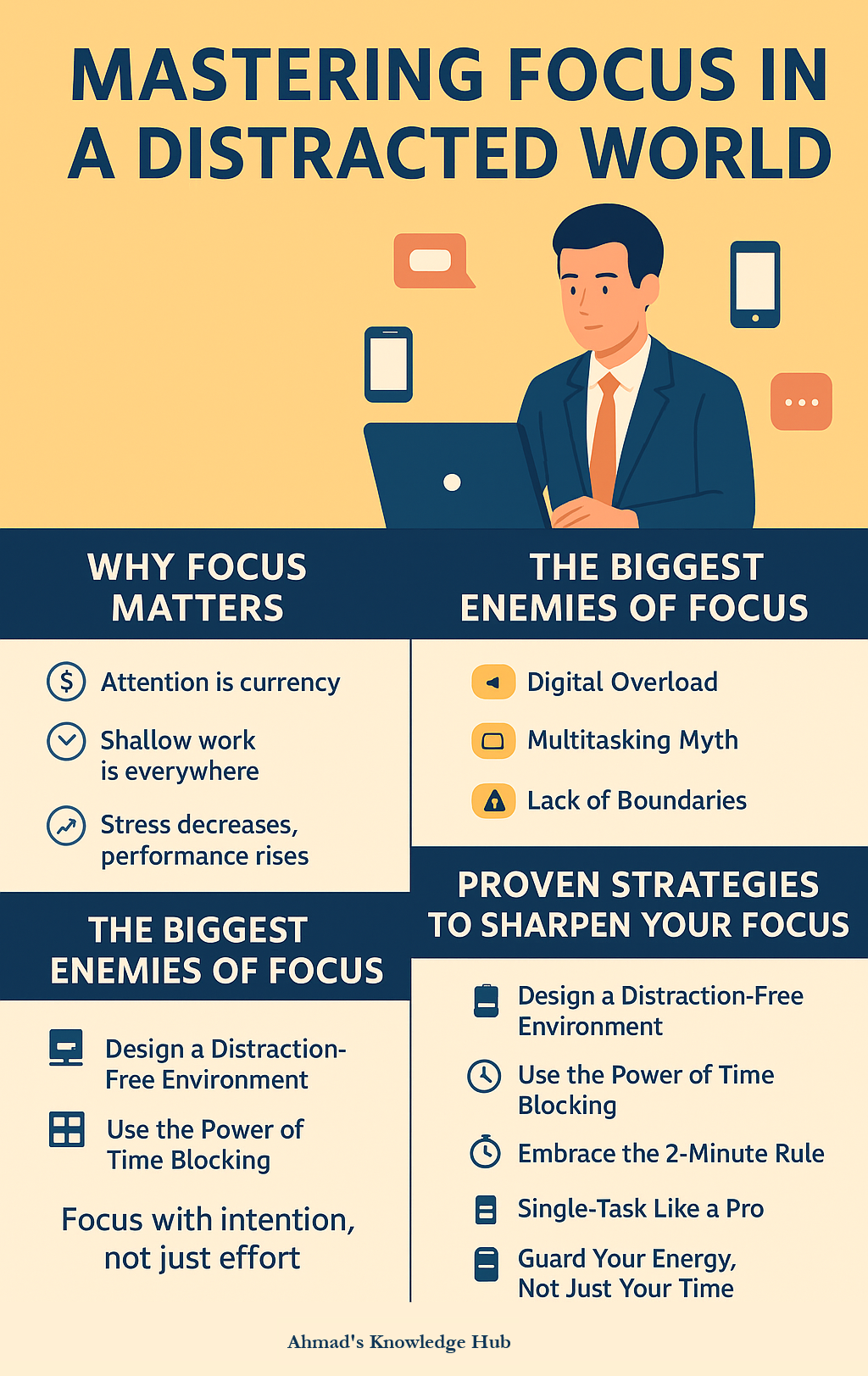 MASTERING FOCUS IN A DISTRACTED WORLD

WHY FOCUS MATTERS

Attention is currency

Shallow work is everywhere

Stress decreases, performance rises

THE BIGGEST ENEMIES OF FOCUS

Design a Distraction-Free Environment

Use the Power of Time Blocking

Focus with intention, not just effort

THE BIGGEST ENEMIES OF FOCUS

Digital Overload

Multitasking Myth

Lack of Boundaries

PROVEN STRATEGIES TO SHARPEN YOUR FOCUS

Design a Distraction-Free Environment

Use the Power of Time Blocking

Embrace the 2-Minute Rule

Single-Task Like a Pro

Guard Your Energy, Not Just Your Time

Ahmad's Knowledge Hub