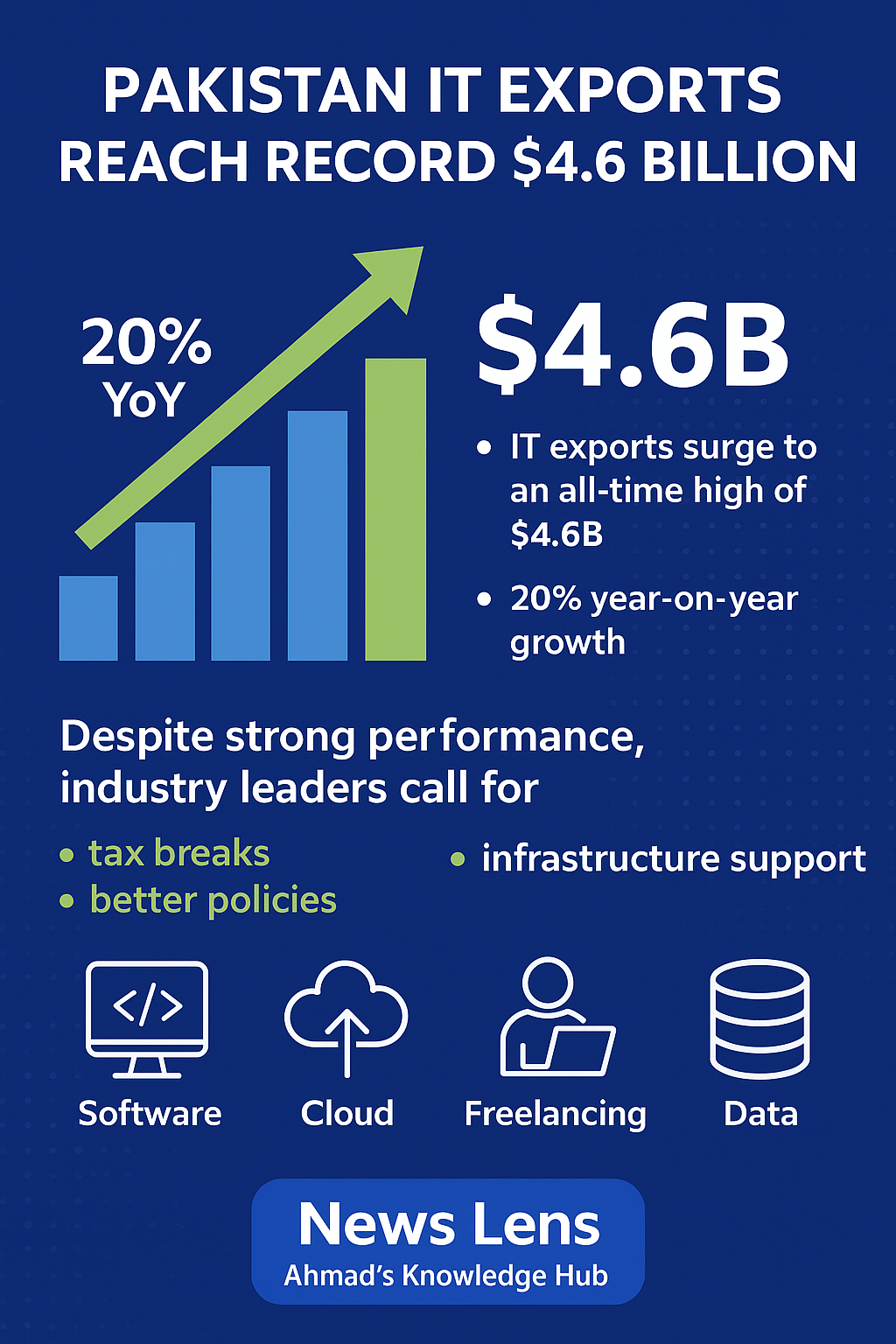 PAKISTAN IT EXPORTS REACH RECORD $4.6 BILLION

20% YoY

$4.6B

• IT exports surge to an all-time high of $4.6B

• 20% year-on-year growth

Despite strong performance, industry leaders call for

• tax breaks
• better policies

• infrastructure support

</>

Software

Cloud

Freelancing

Data

News Lens
Ahmad's Knowledge Hub