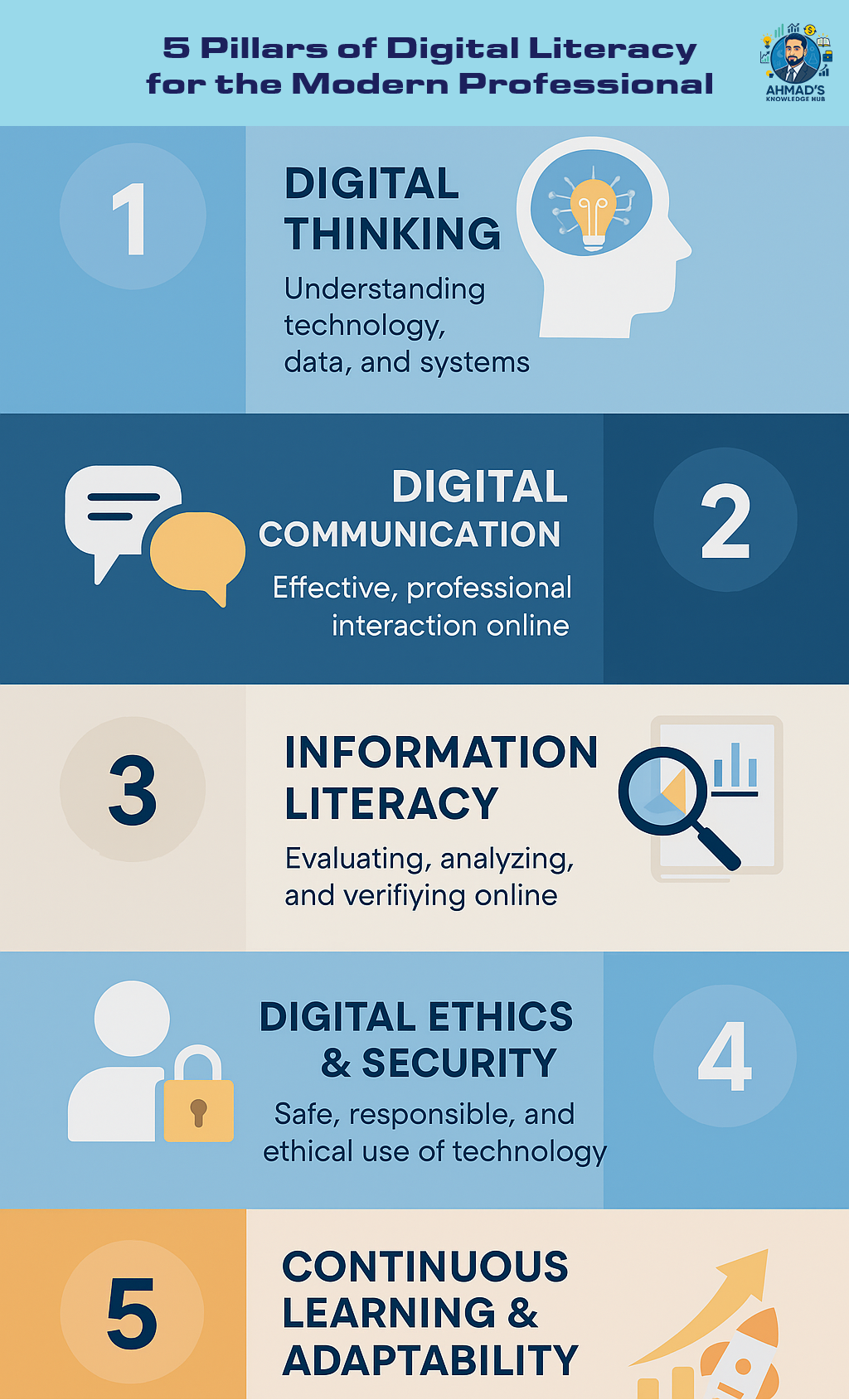 5 Pillars of Digital Literacy for the Modern Professional

AHMAD'S
KNOWLEDGE HUB

1

DIGITAL THINKING

Understanding technology, data, and systems

DIGITAL COMMUNICATION

Effective, professional interaction online

2

3

INFORMATION LITERACY

Evaluating, analyzing, and verifiying online

DIGITAL ETHICS & SECURITY

Safe, responsible, and ethical use of technology

4

5

CONTINUOUS LEARNING & ADAPTABILITY